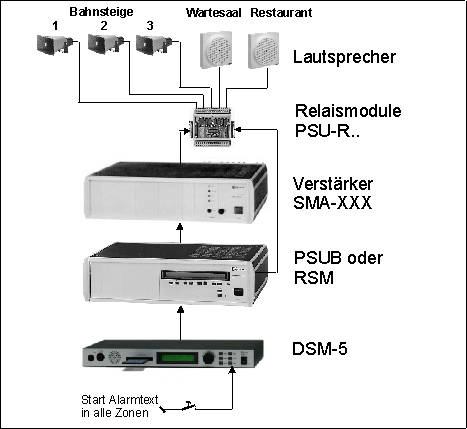 Bahnsteige

1 2 3

Wartesaal Restaurant

Lautsprecher

Relaismodule
PSU-R..

Verstärker
SMA-XXX

PSUB oder
RSM

DSM-5

Start Alarmtext
in alle Zonen